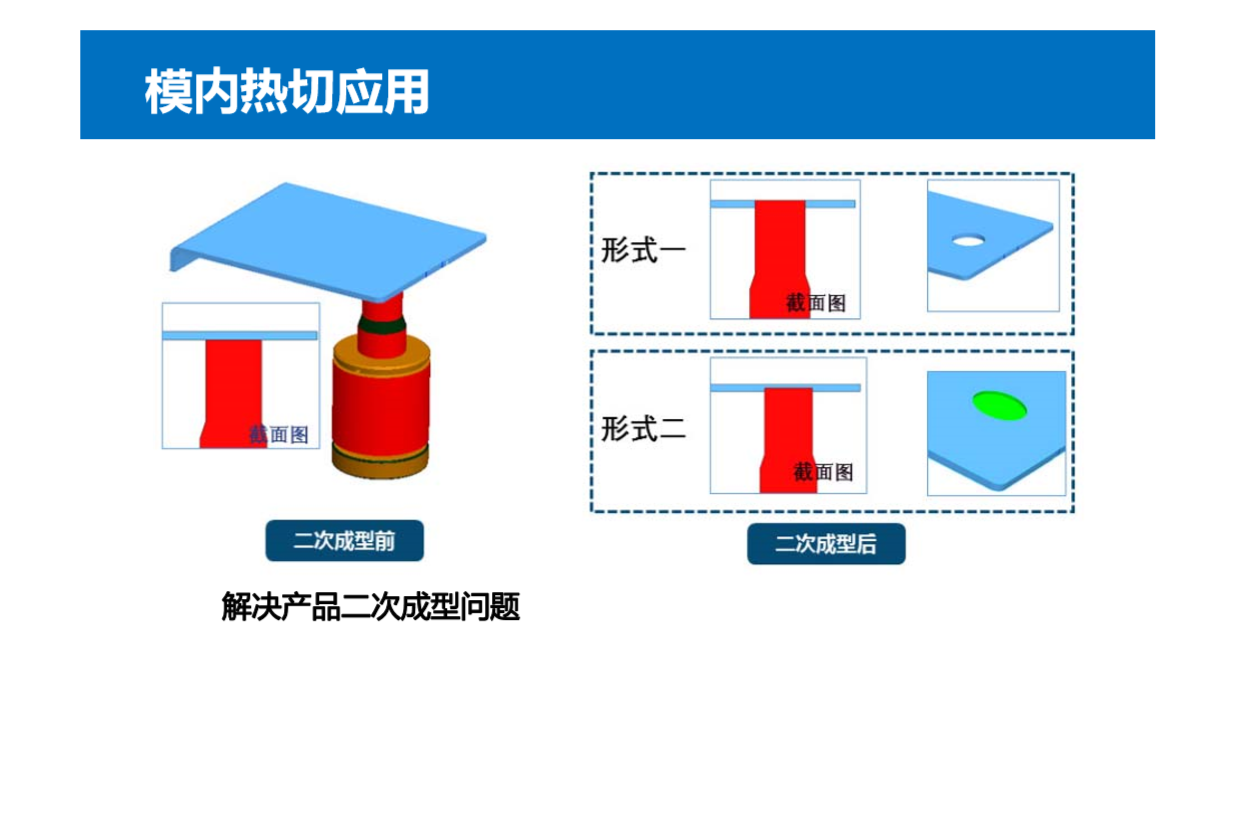 模内热切应用

截面图

二次成型前

解决产品二次成型问题

形式一

截面图

形式二

截面图

二次成型后