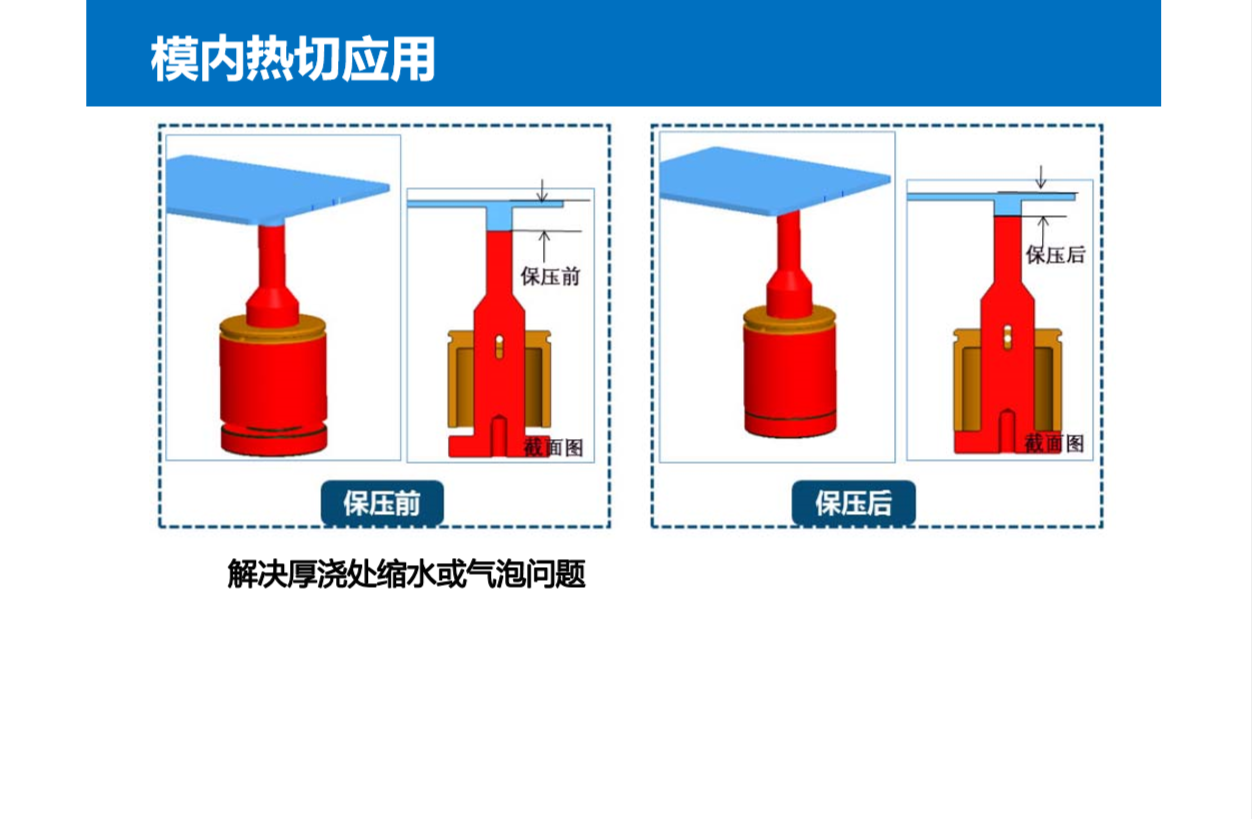 模内热切应用

保压前

截面图

保压前

保压后

截面图

保压后

解决厚浇处缩水或气泡问题